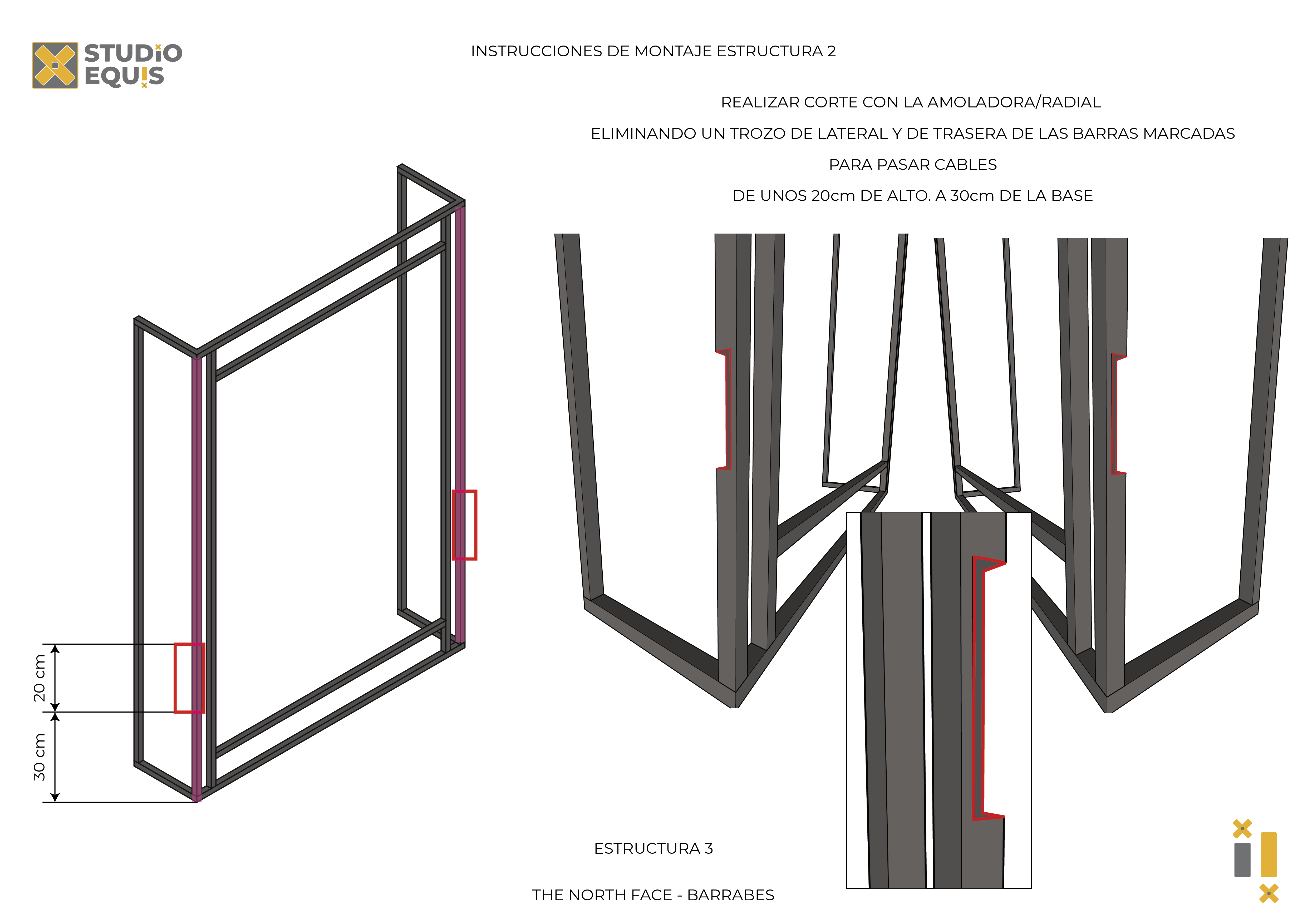 STUDIO EQUIS

INSTRUCCIONES DE MONTAJE ESTRUCTURA 2

REALIZAR CORTE CON LA AMOLADORA/RADIAL

ELIMINANDO UN TROZO DE LATERAL Y DE TRASERA DE LAS BARRAS MARCADAS

PARA PASAR CABLES

DE UNOS 20cm DE ALTO. A 30cm DE LA BASE

20 cm

30 cm

ESTRUCTURA 3

THE NORTH FACE - BARRABES