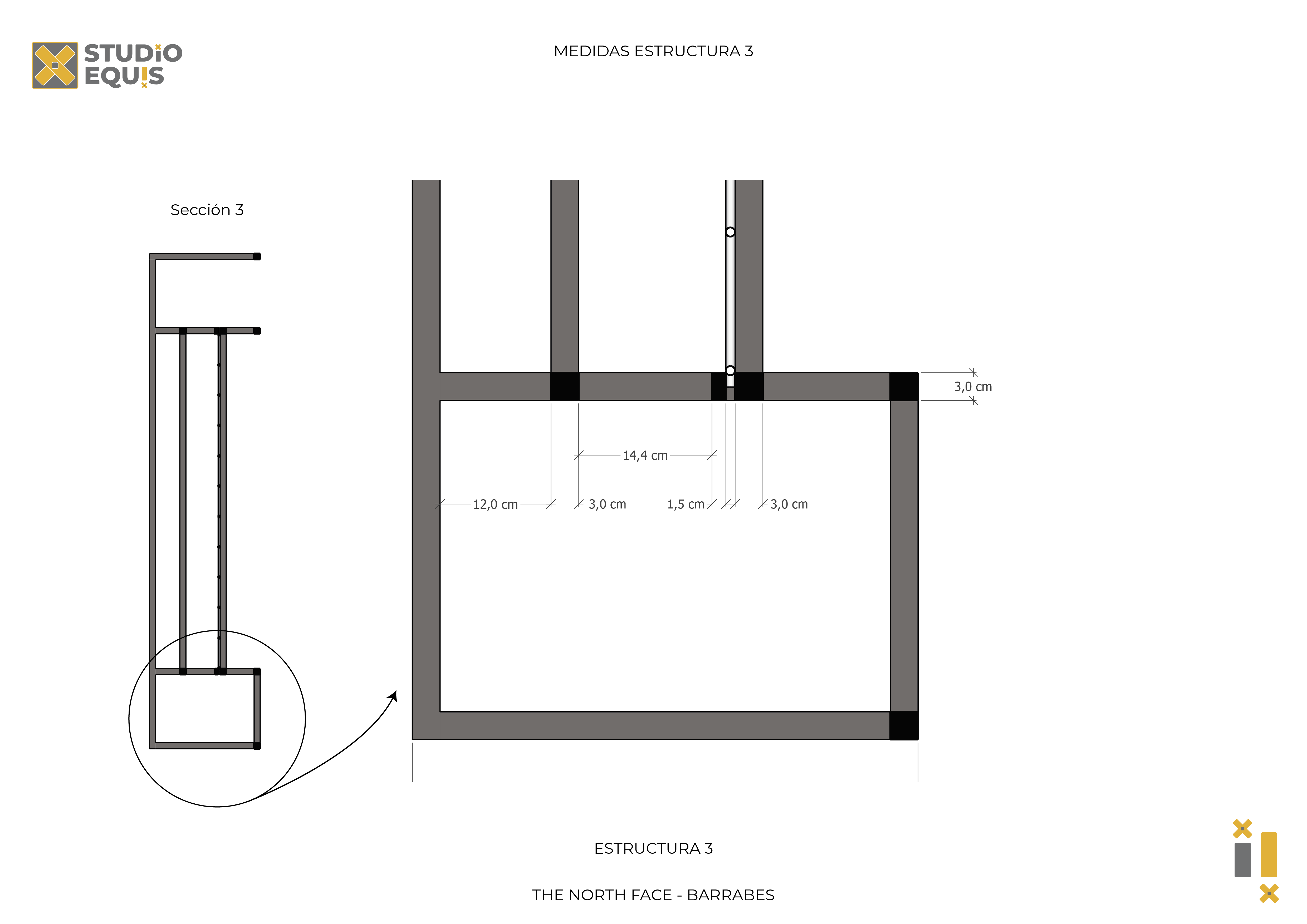 STUDIO EQUIS

MEDIDAS ESTRUCTURA 3

Sección 3

3,0 cm

14,4 cm

12,0 cm

3,0 cm

1,5 cm

3,0 cm

ESTRUCTURA 3

THE NORTH FACE - BARRABES